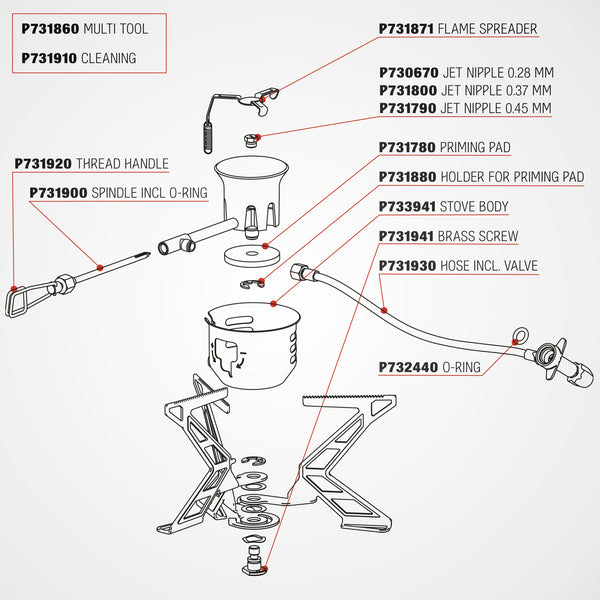 P731860 MULTI TOOL

P731910 CLEANING

P731871 FLAME SPREADER

P730670 JET NIPPLE 0.28 MM
P731800 JET NIPPLE 0.37 MM
P731790 JET NIPPLE 0.45 MM

P731780 PRIMING PAD

P731880 HOLDER FOR PRIMING PAD

P733941 STOVE BODY

P731941 BRASS SCREW

P731930 HOSE INCL. VALVE

P731920 THREAD HANDLE

P731900 SPINDLE INCL O-RING

P732440 O-RING